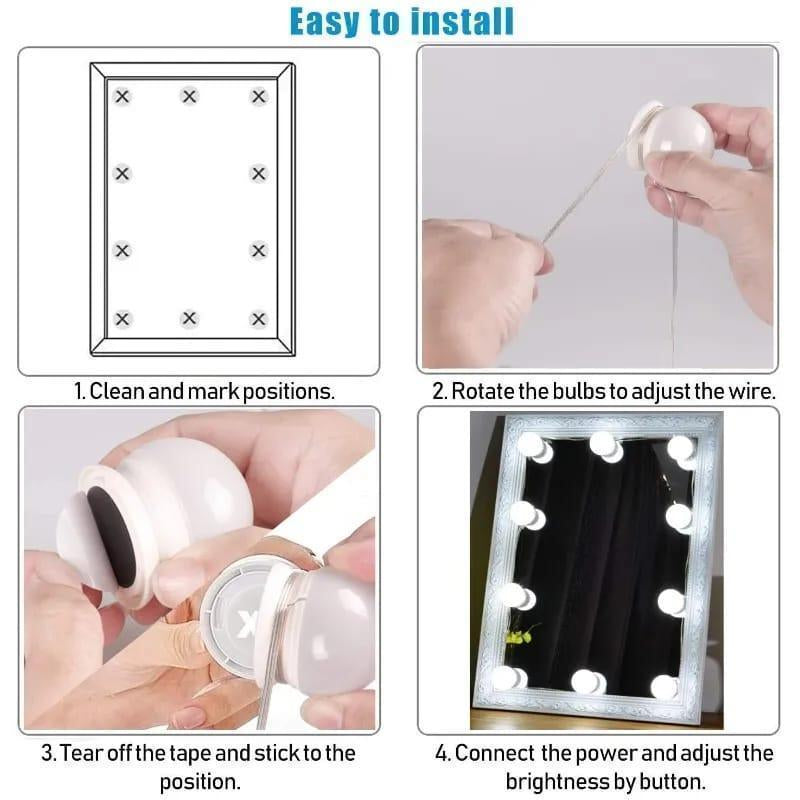 Easy to install

1. Clean and mark positions.

2. Rotate the bulbs to adjust the wire.

3. Tear off the tape and stick to the position.

4. Connect the power and adjust the brightness by button.