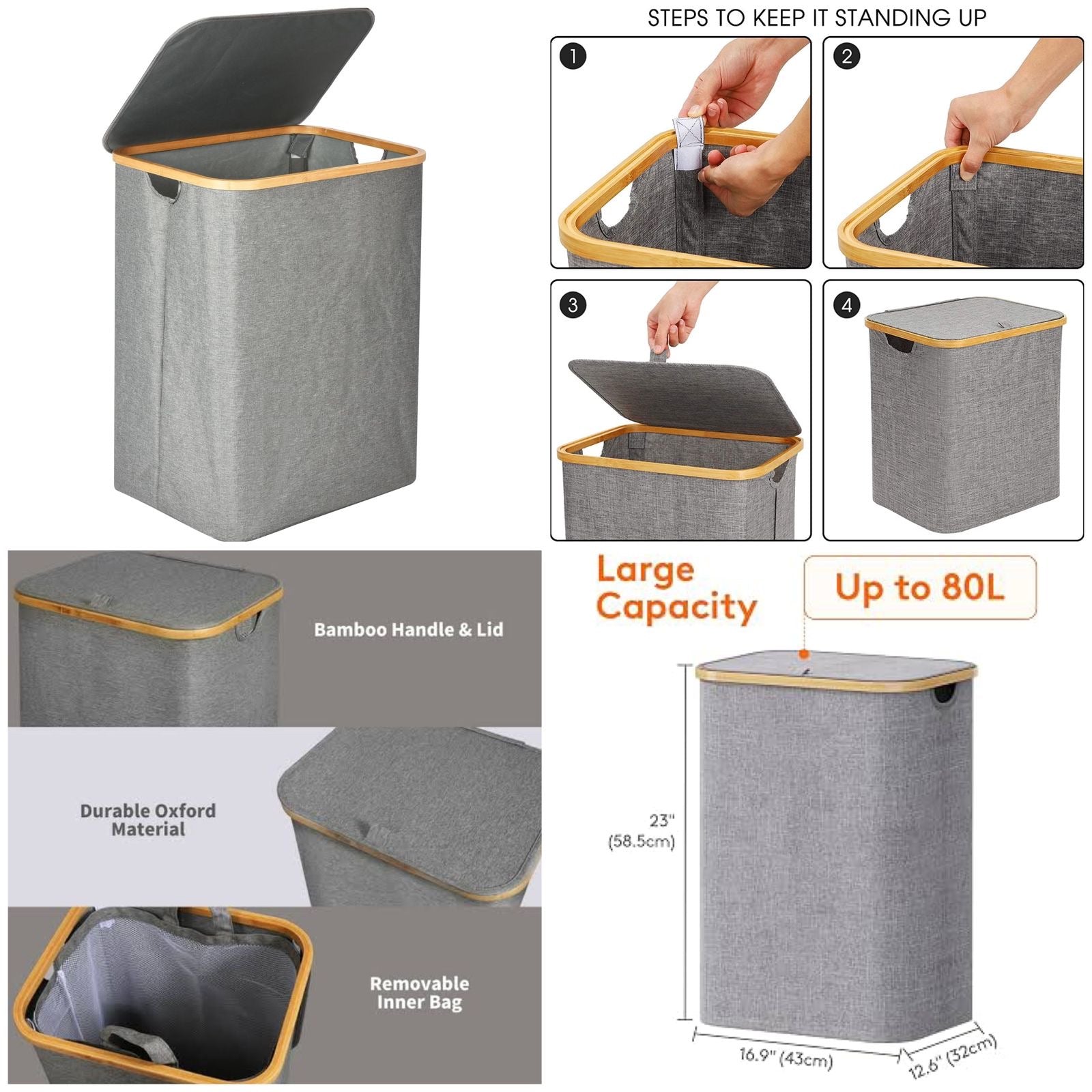 STEPS TO KEEP IT STANDING UP

1

2

3

4

Bamboo Handle & Lid

Durable Oxford Material

Removable Inner Bag

Large Capacity

Up to 80L

23" (58.5cm)

16.9" (43cm)

12.6" (32cm)