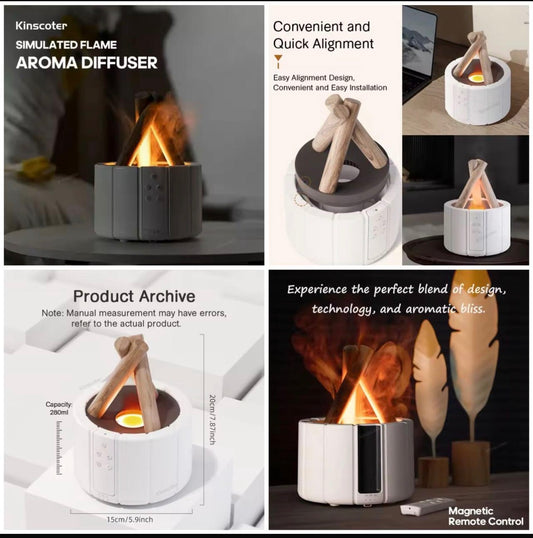 Kinscoter
SIMULATED FLAME
AROMA DIFFUSER

Convenient and Quick Alignment
Easy Alignment Design, Convenient and Easy Installation

Product Archive
Note: Manual measurement may have errors, refer to the actual product.
Capacity: 280ml
20cm/7.87inch
15cm/5.9inch

Experience the perfect blend of design, technology, and aromatic bliss.
Magnetic Remote Control